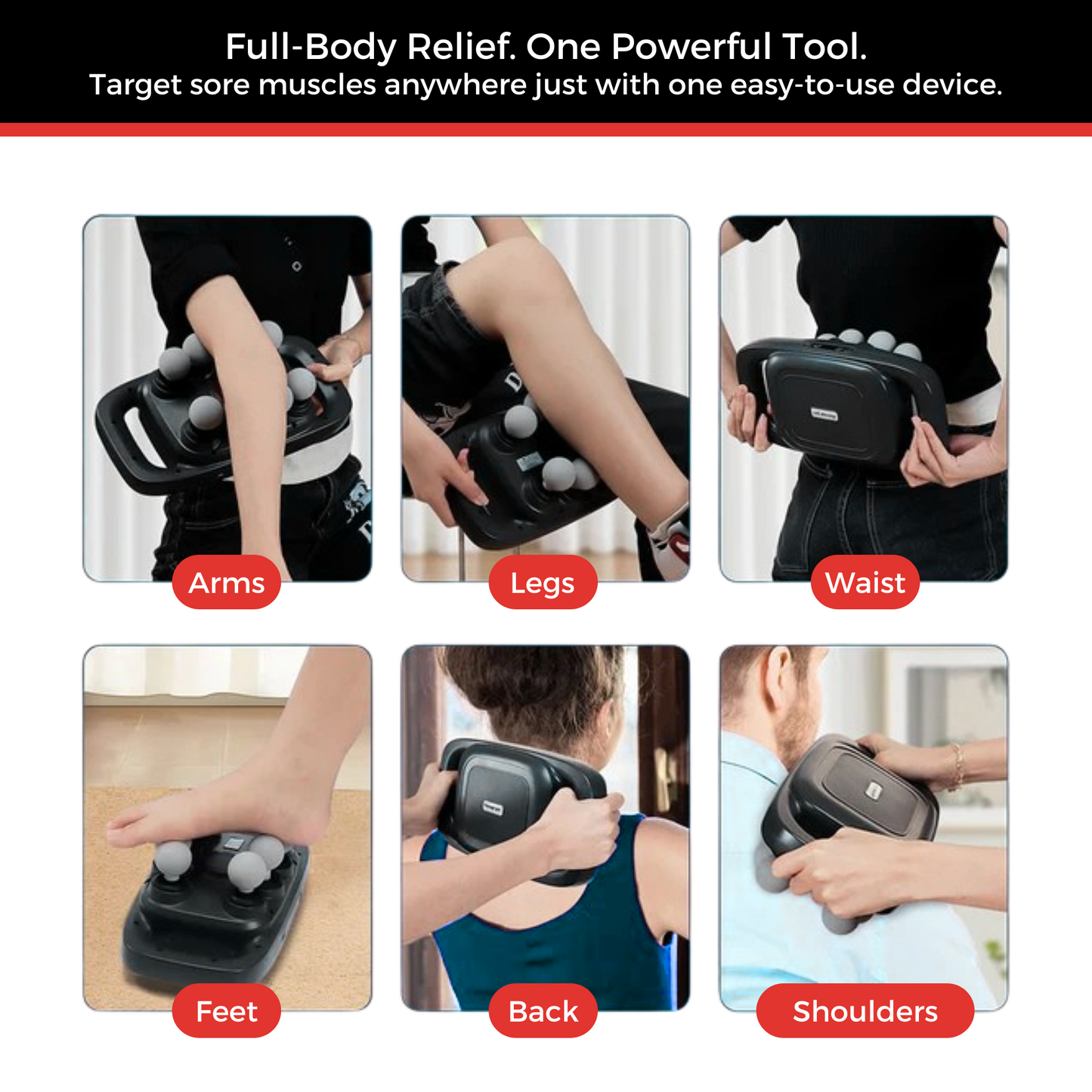 Full-Body Relief. One Powerful Tool.
Target sore muscles anywhere just with one easy-to-use device.

Arms

Legs

Waist

Feet

Back

Shoulders